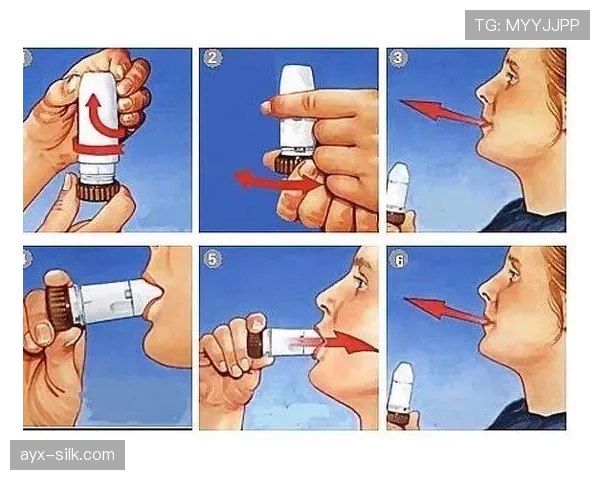 TG: MYYJJPP

2

3

5

6

ayx-silk.com